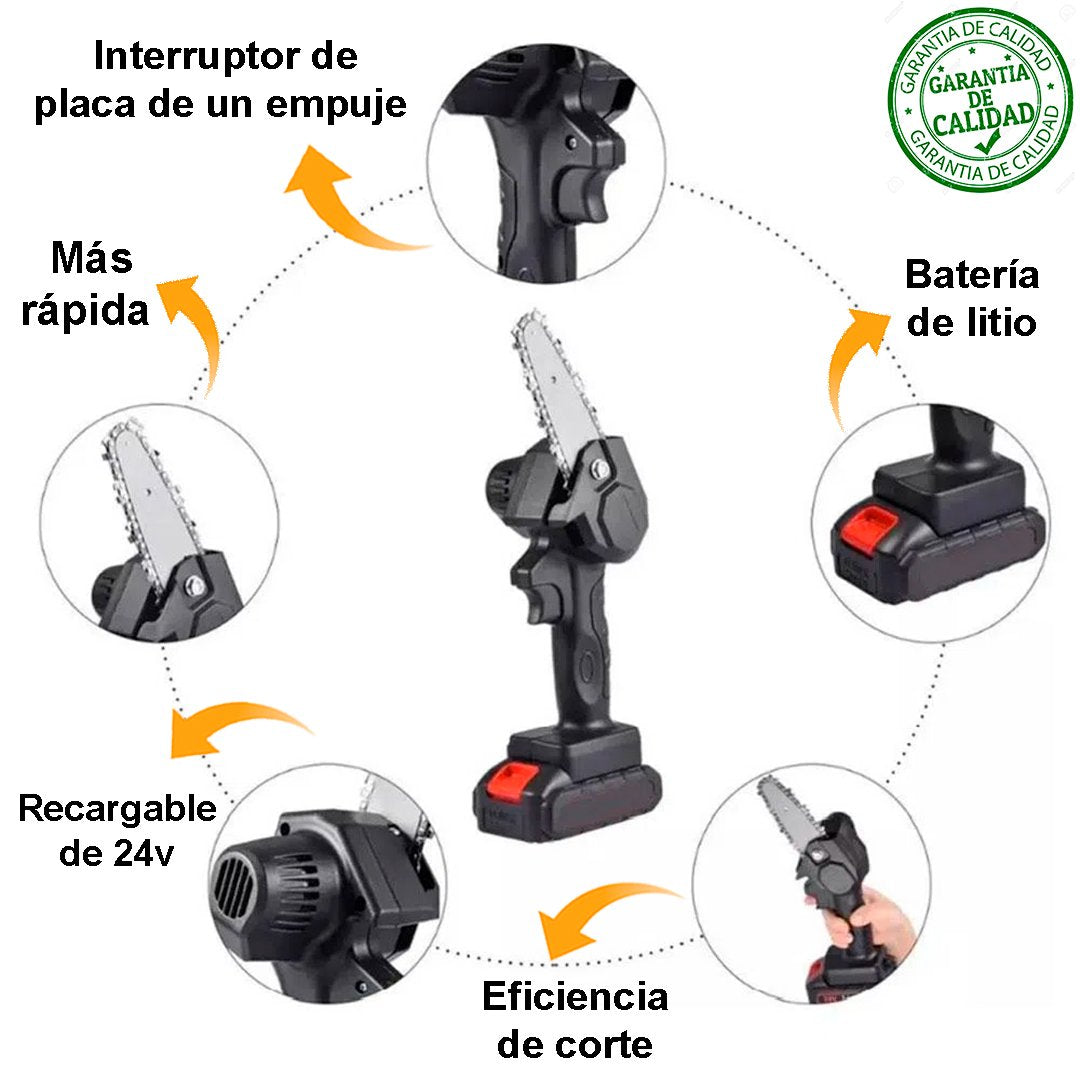 Interruptor de placa de un empuje

GARANTIA DE CALIDAD
GARANTIA DE CALIDAD
GARANTIA DE CALIDAD

Más rápida

Batería de litio

Recargable de 24v

Eficiencia de corte