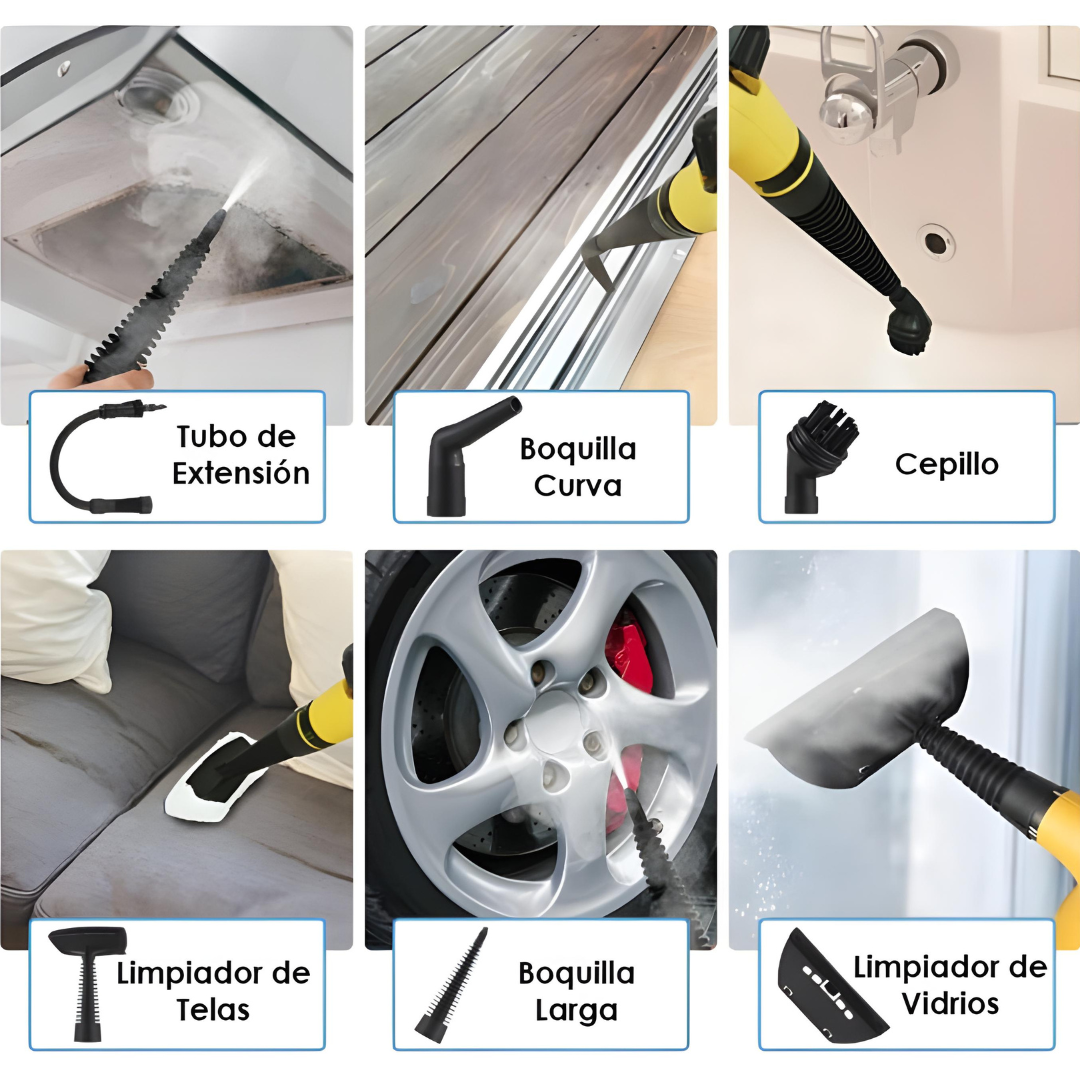 Tubo de Extensión

Boquilla Curva

Cepillo

Limpiador de Telas

Boquilla Larga

Limpiador de Vidrios