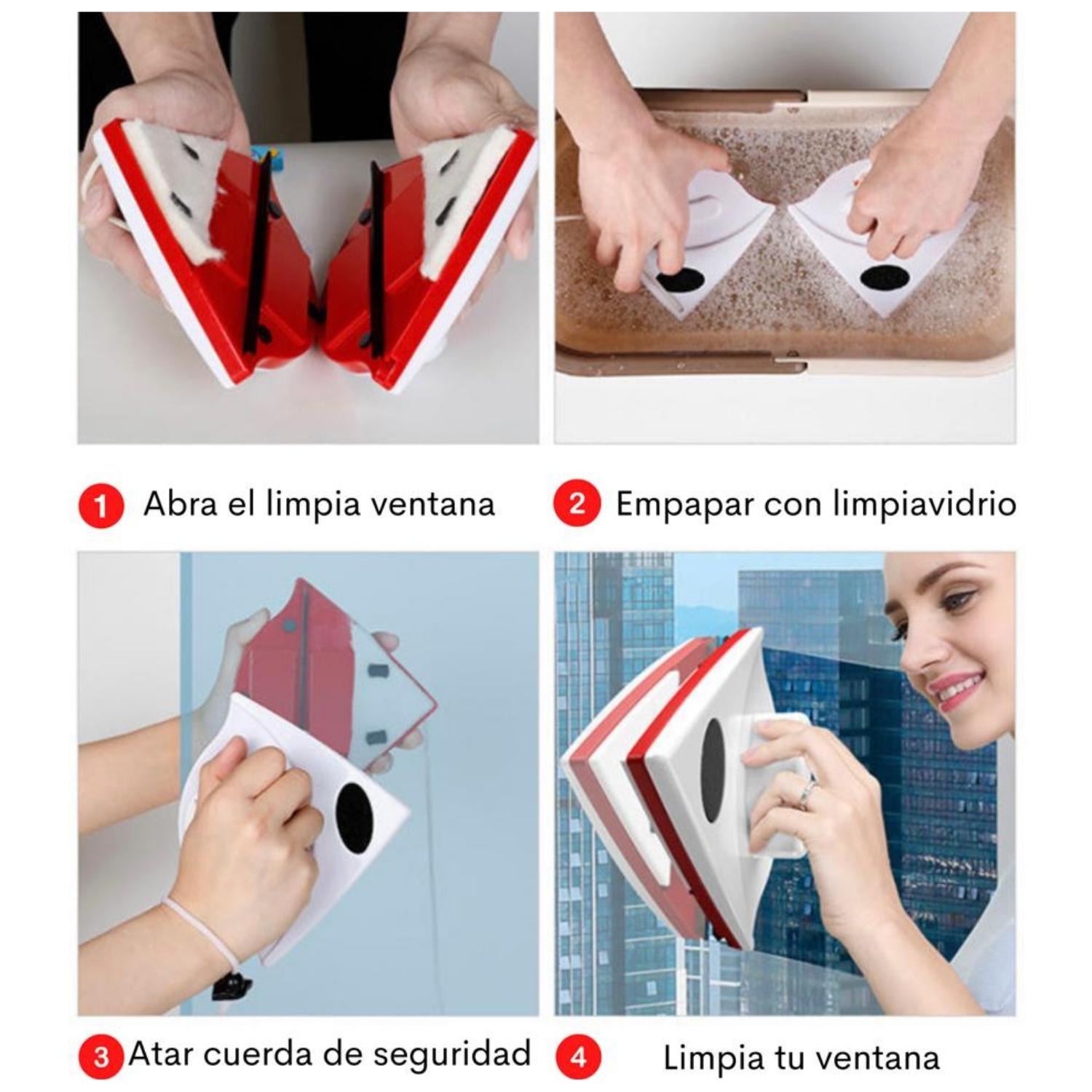 1 Abra el limpia ventana

2 Empapar con limpiavidrio

3 Atar cuerda de seguridad

4 Limpia tu ventana