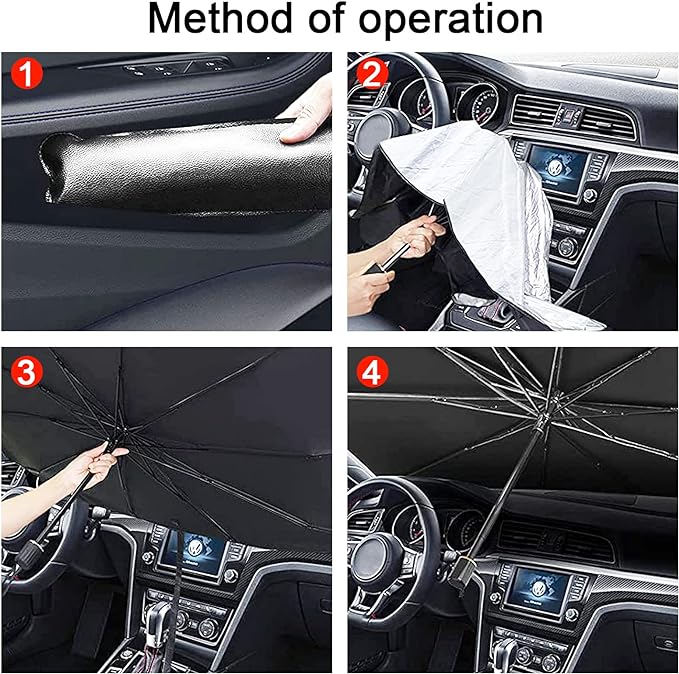 Method of operation

1

2

3

4